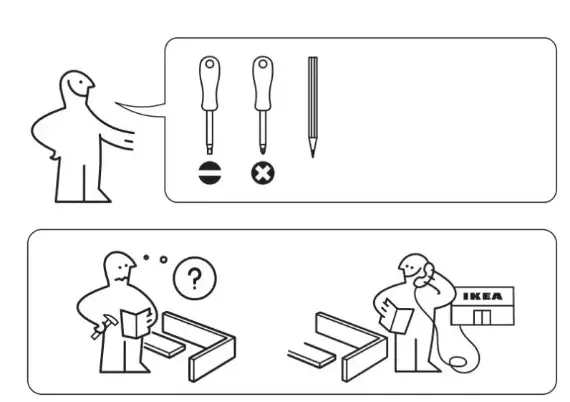 ?

IKEA