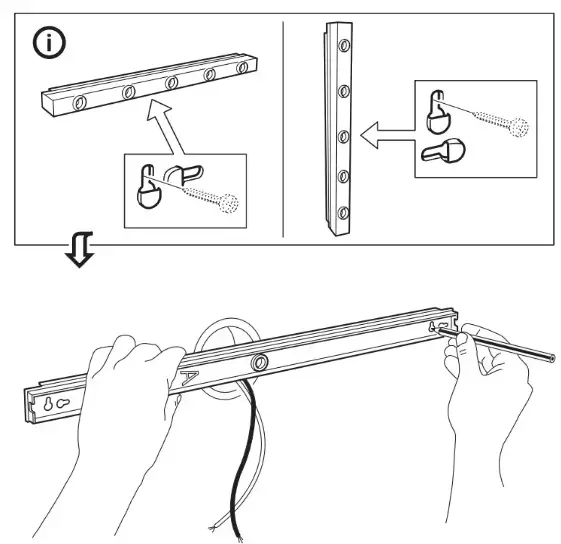 i

A