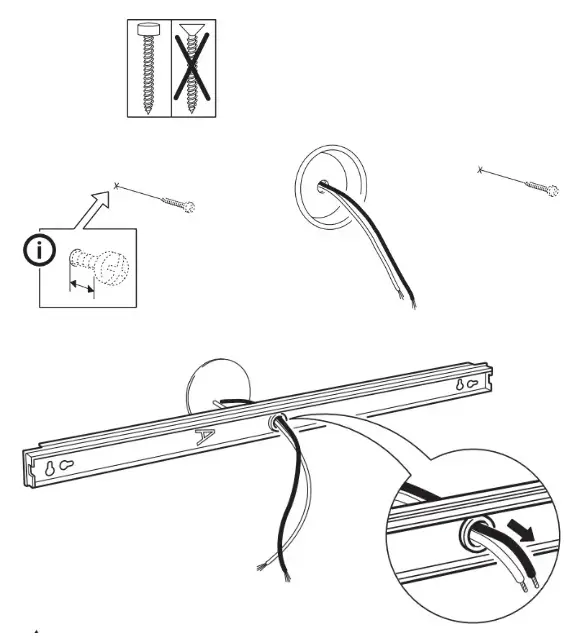 i

A