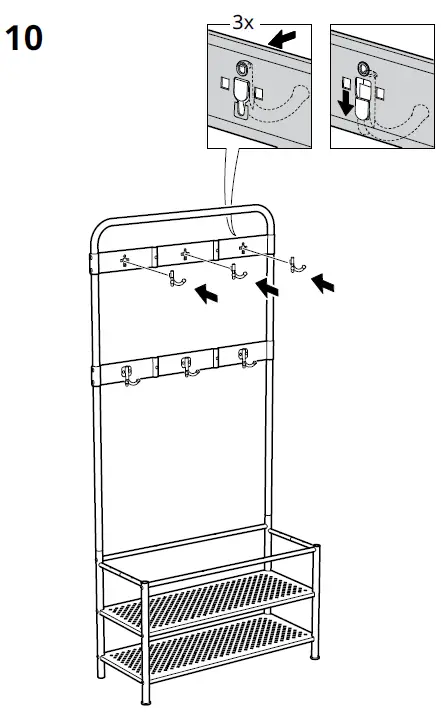 10

3x