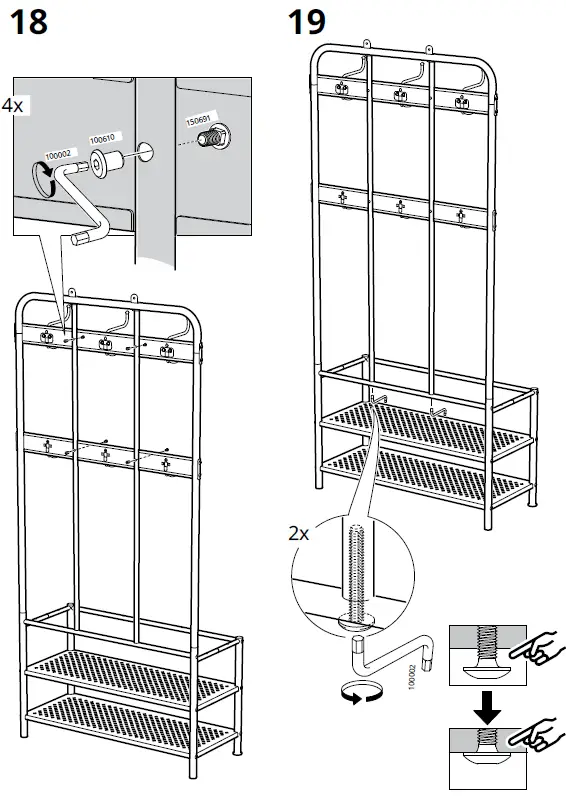 18

4x

100002

100610

150691

19

2x

100002