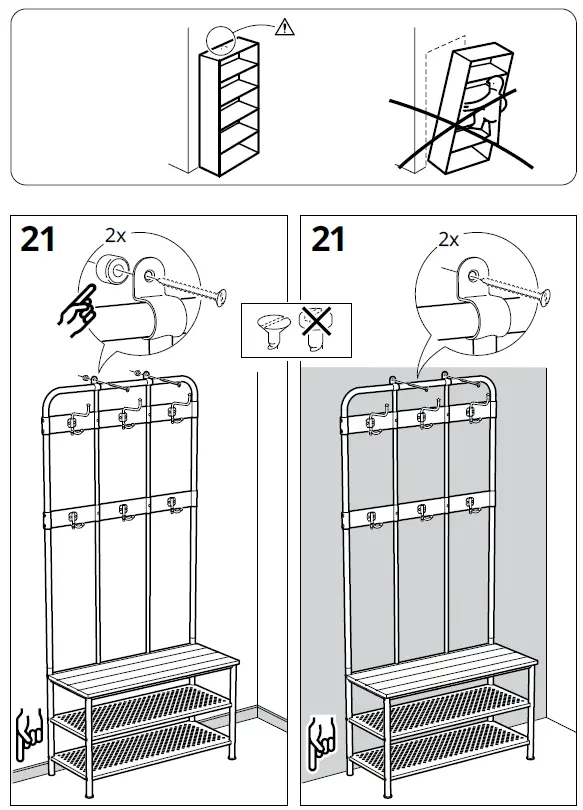 21

2x

21

2x