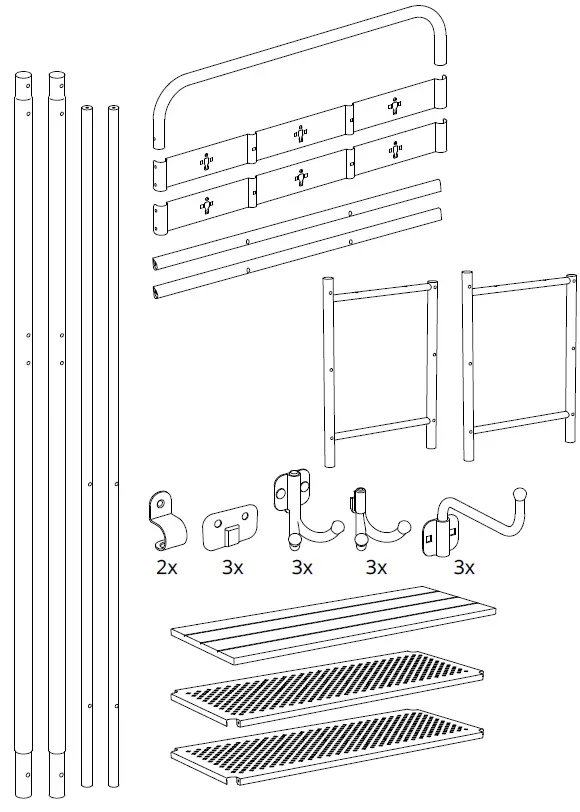 2x 3x 3x 3x 3x