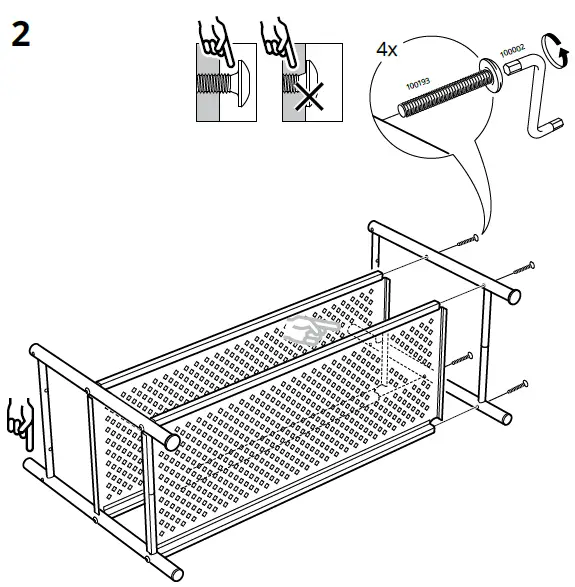 2

4x

100193

100002