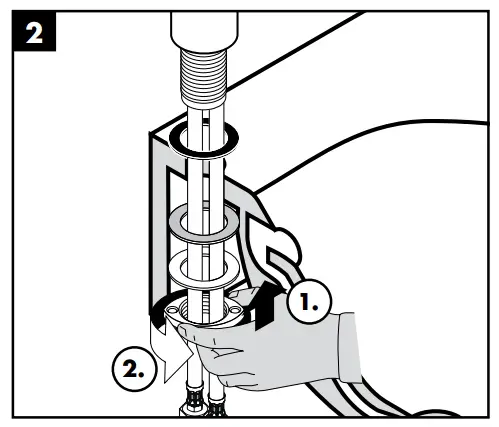 2

1.

2.