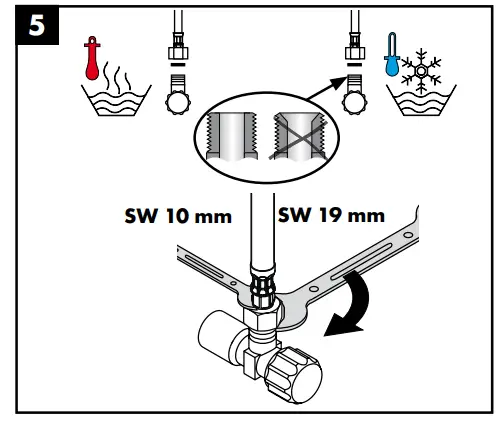 5

SW 10 mm

SW 19 mm