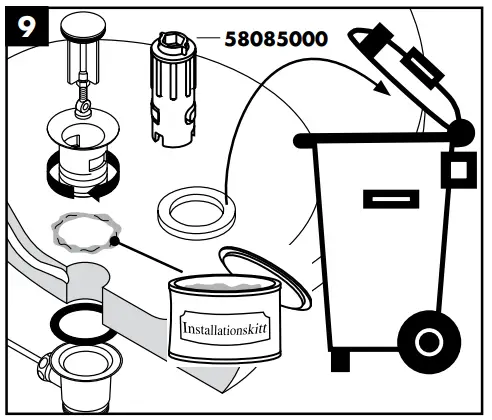 9

58085000

Installationskitt