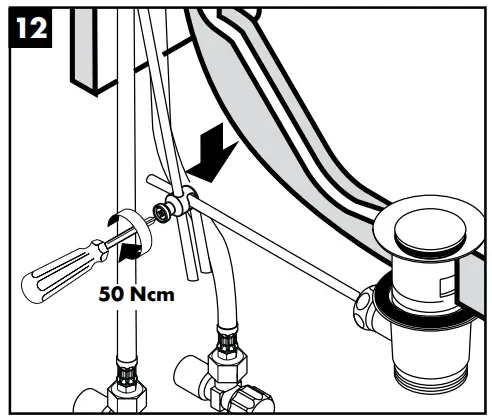 12

50 Ncm