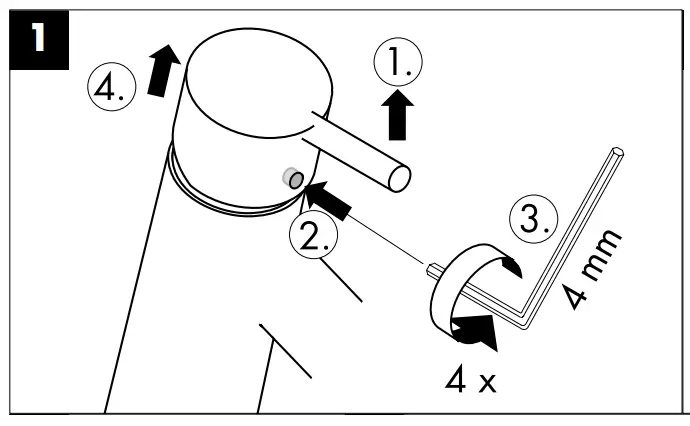 1

4.

1.

2.

3.

4 mm

4 x