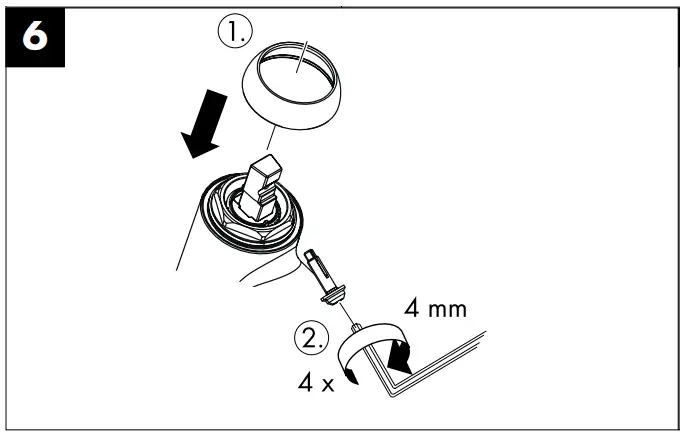 6

1.

4 mm

2.

4 x