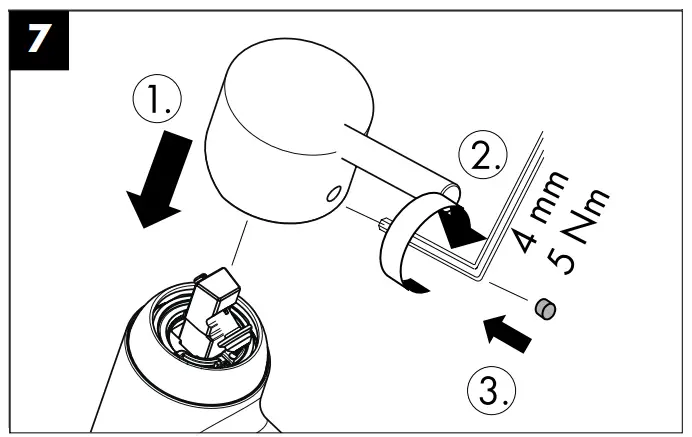 7

1.

2.

4 mm
5 Nm

3.