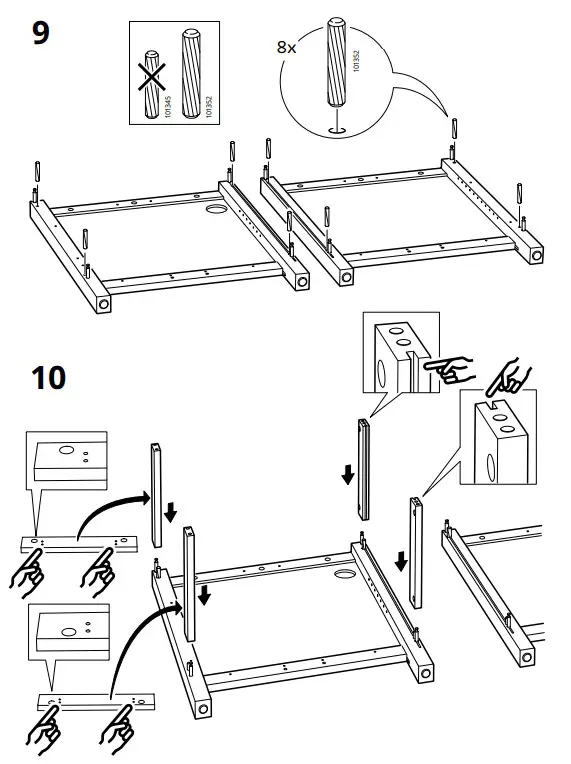 9

101345

101352

8x

101352

10