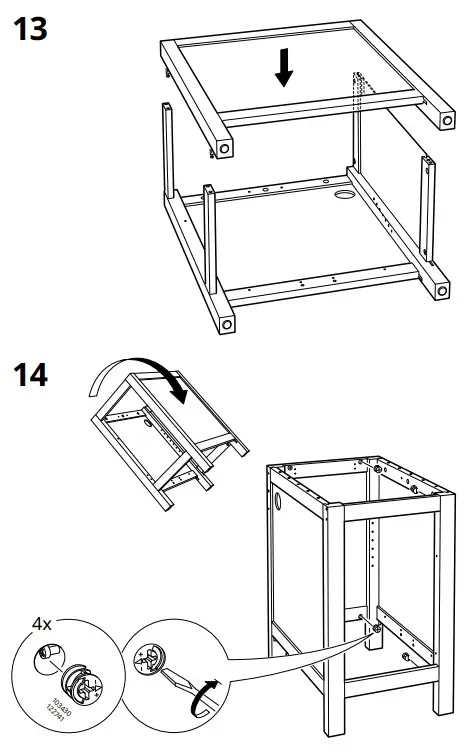 13

14

4x

103430
122741