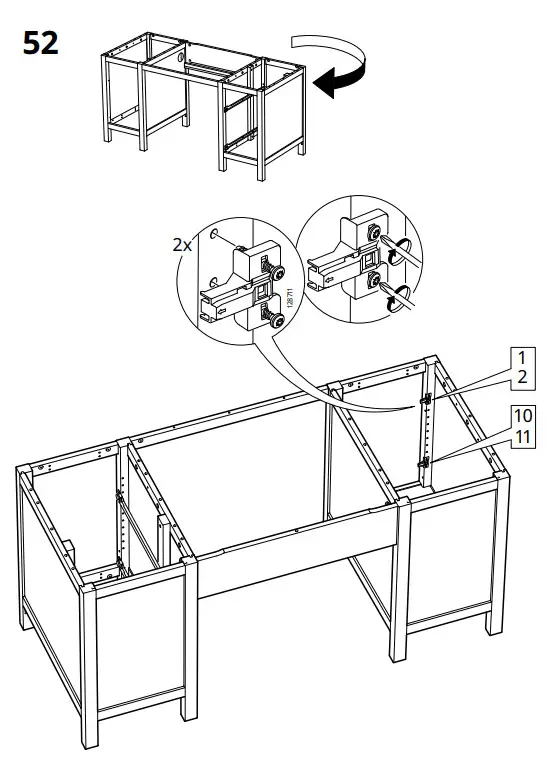 52

2x

128711

1
2

10
11