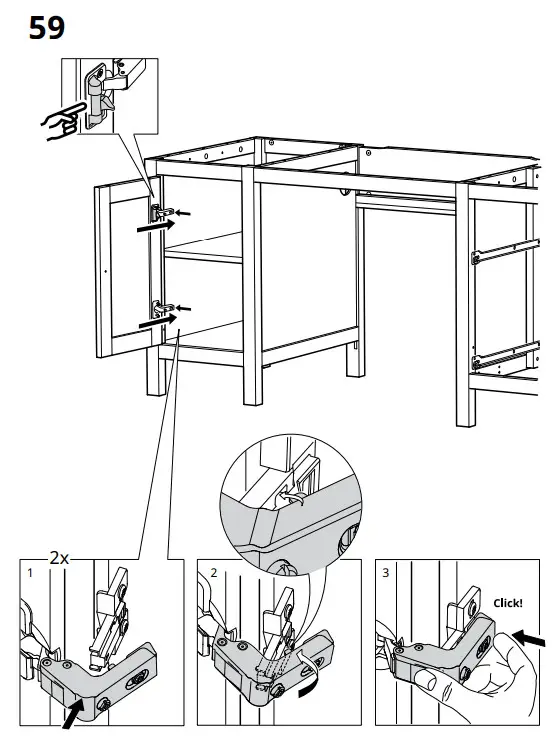 59

2x

1

2

3

Click!