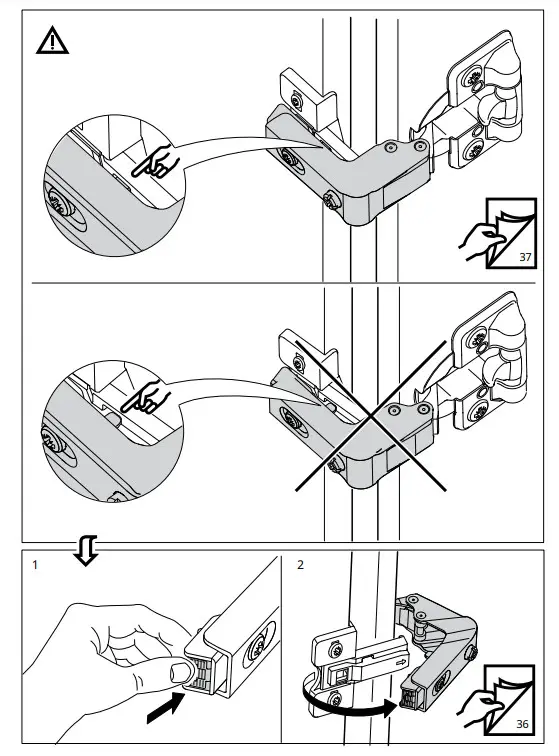 37

1

2

36