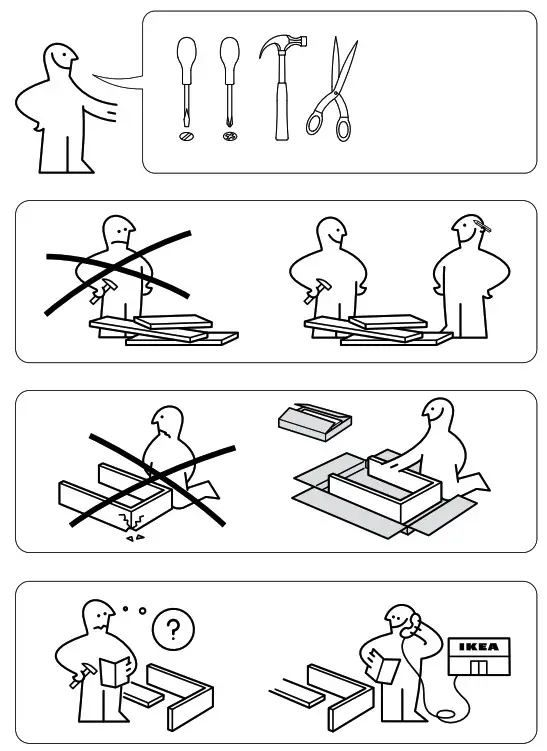 ?

IKEA