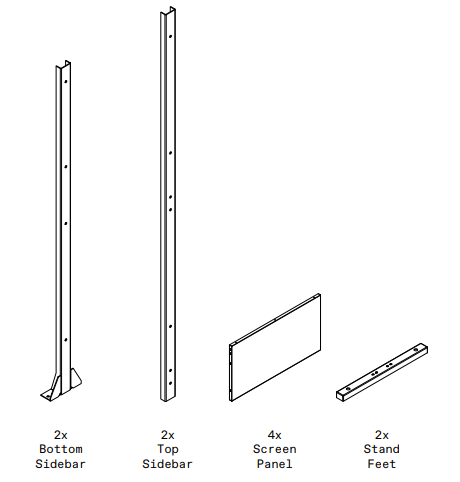 2x
Bottom
Sidebar

2x
Top
Sidebar

4x
Screen
Panel

2x
Stand
Feet