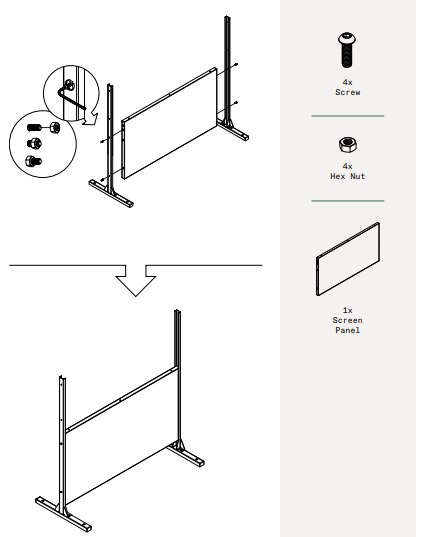 4x
Screw

4x
Hex Nut

1x
Screen
Panel