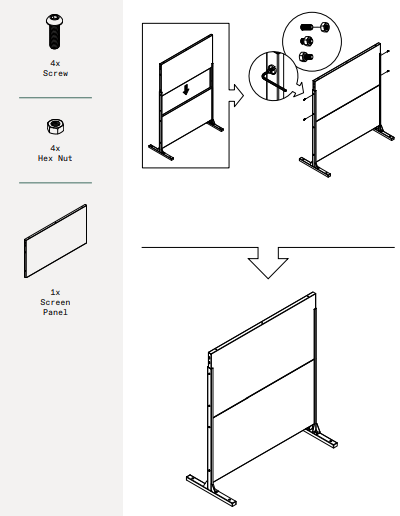 4x
Screw

4x
Hex Nut

1x
Screen
Panel