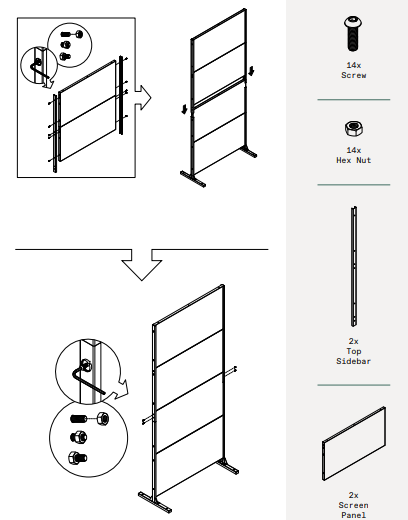 14x
Screw

14x
Hex Nut

2x
Top
Sidebar

2x
Screen
Panel