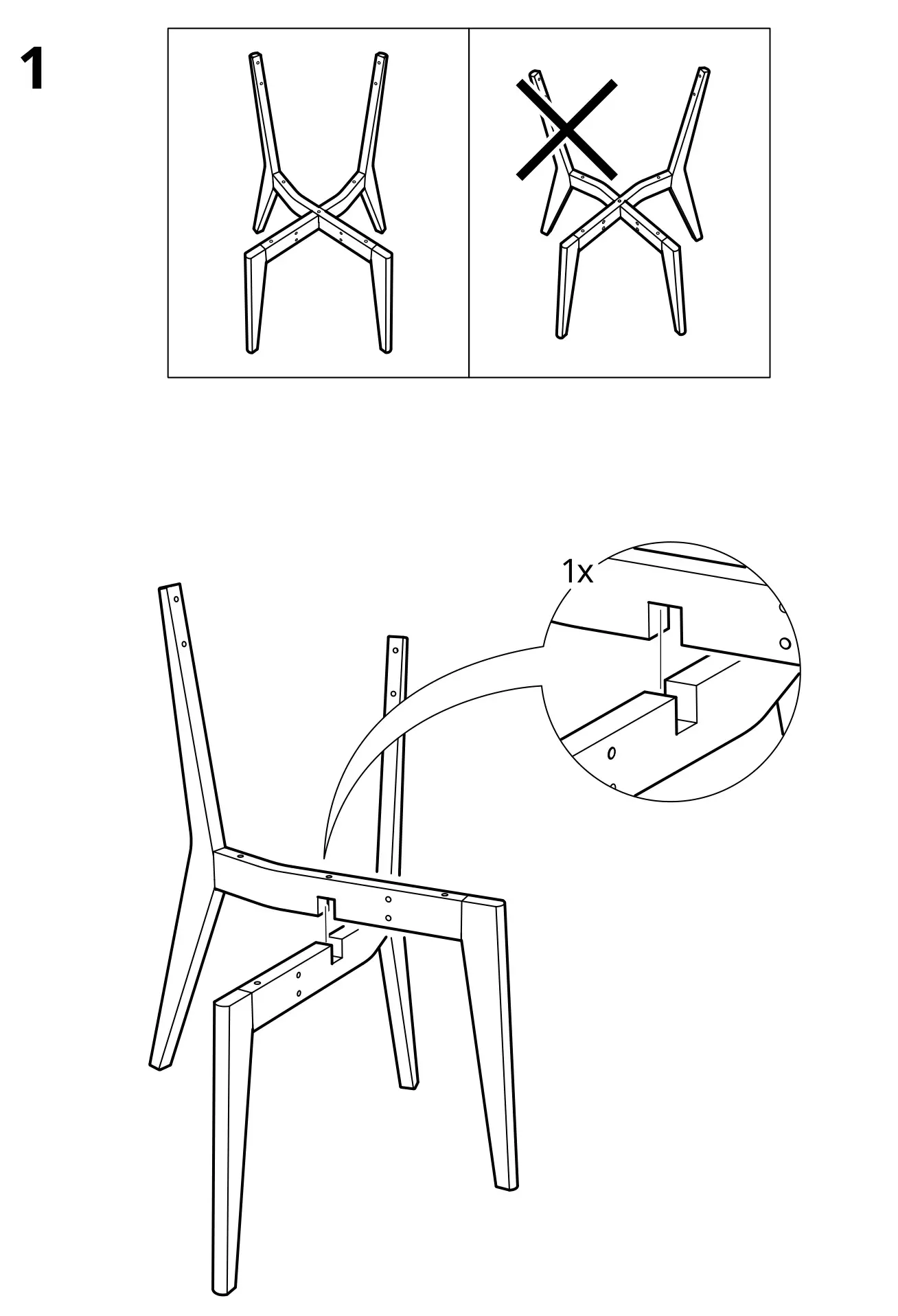 1

1x