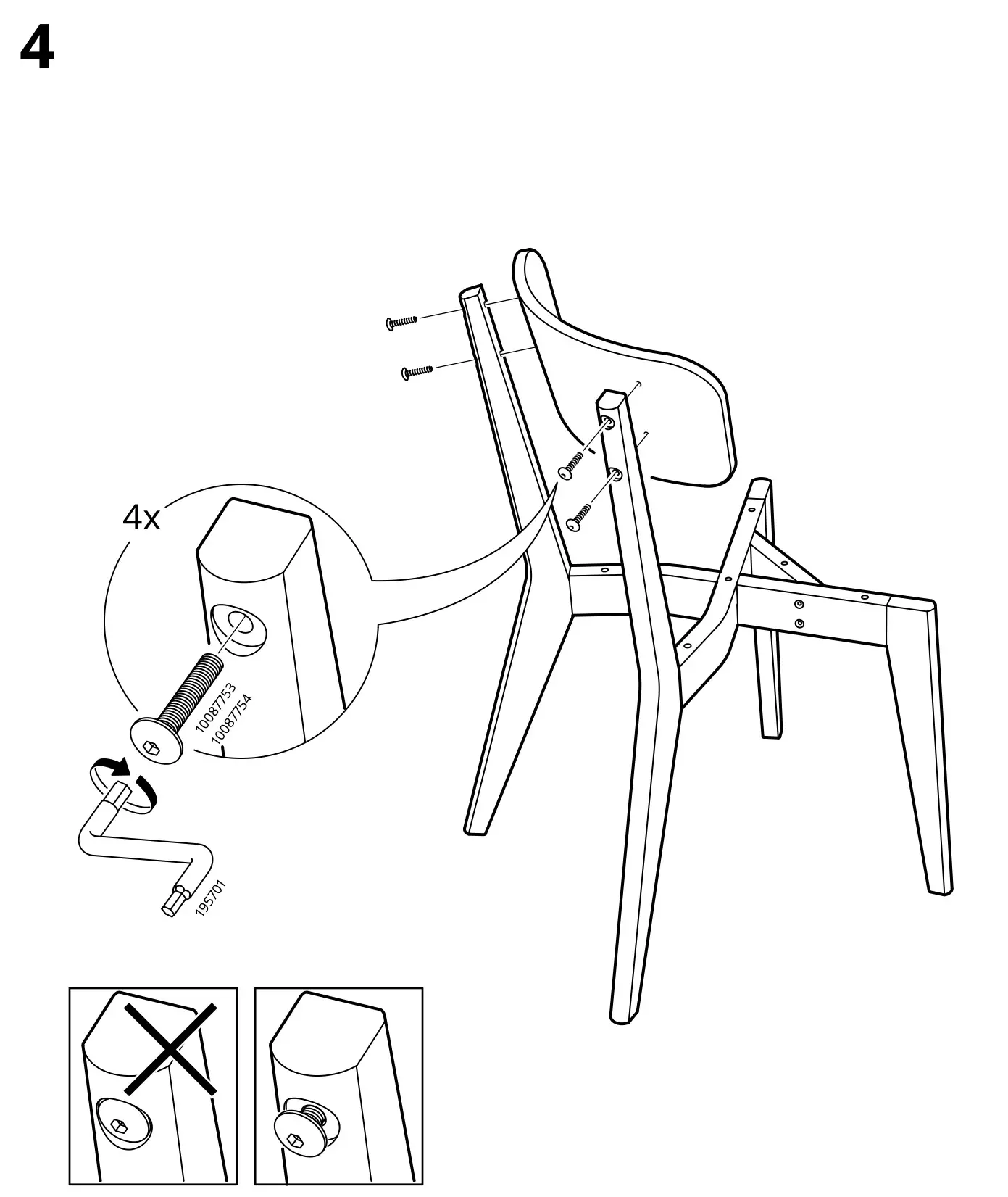 4

4x

10087753
10087754

195701