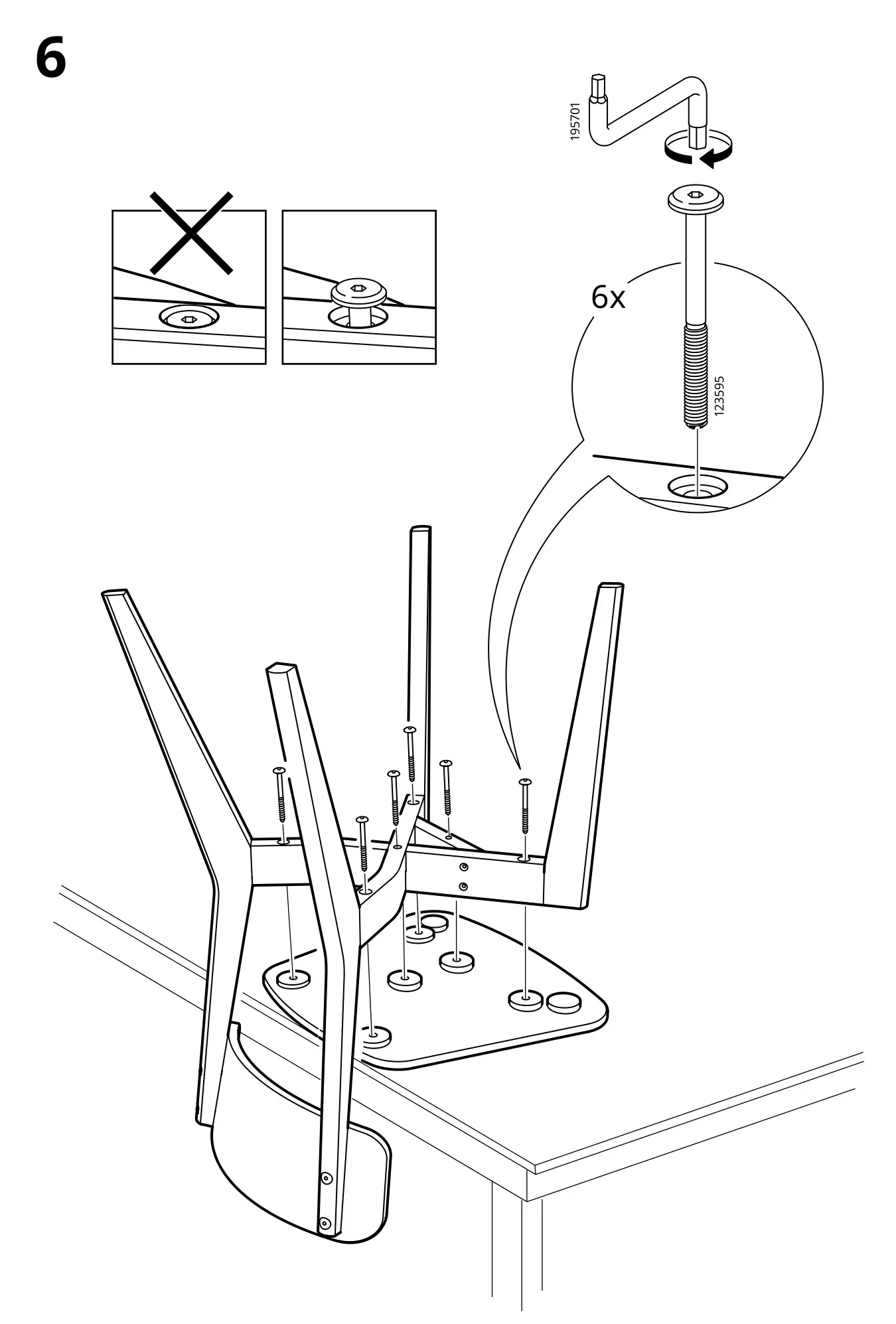 6

195701

6x

123595