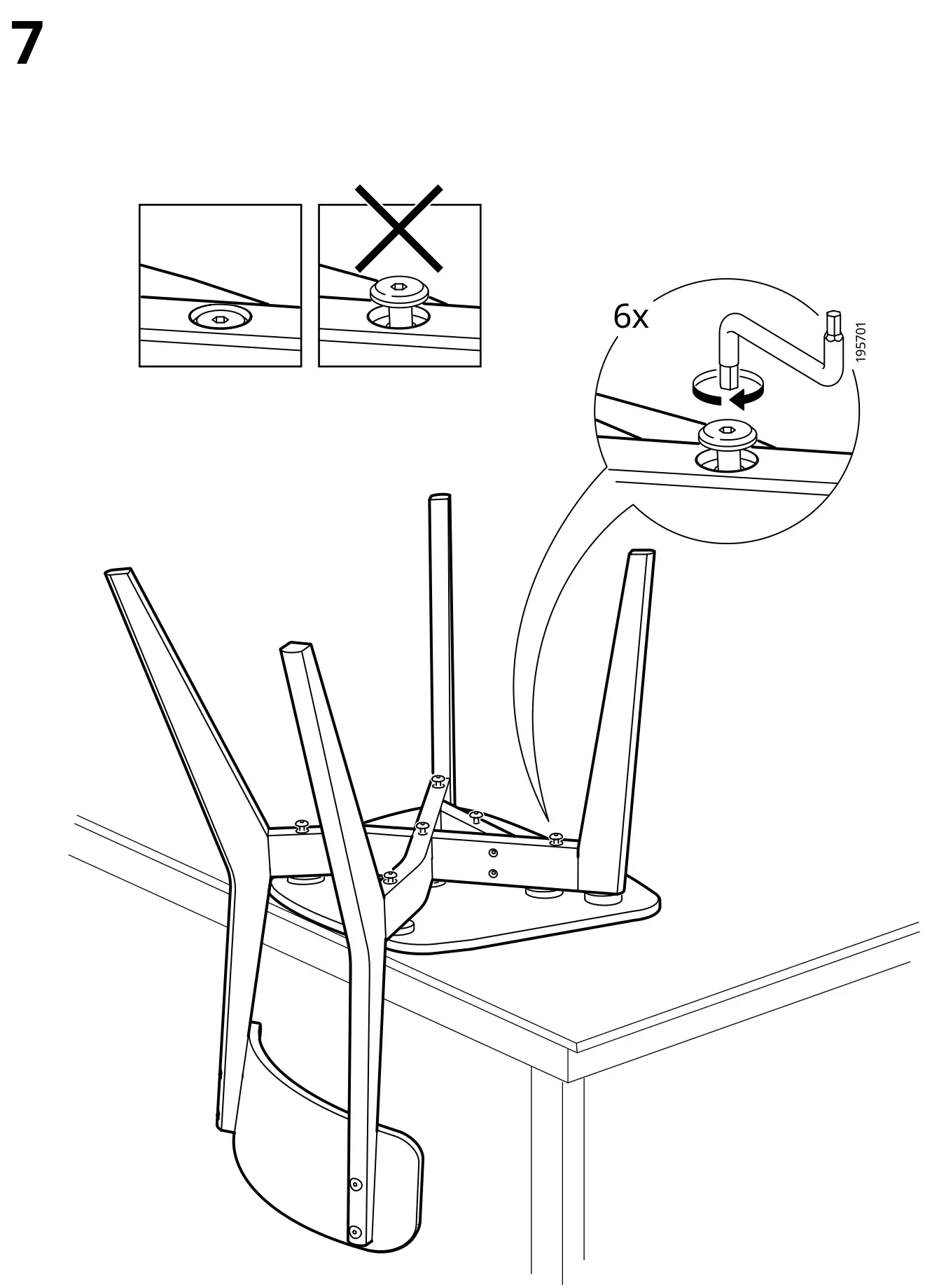 7

6x

195701