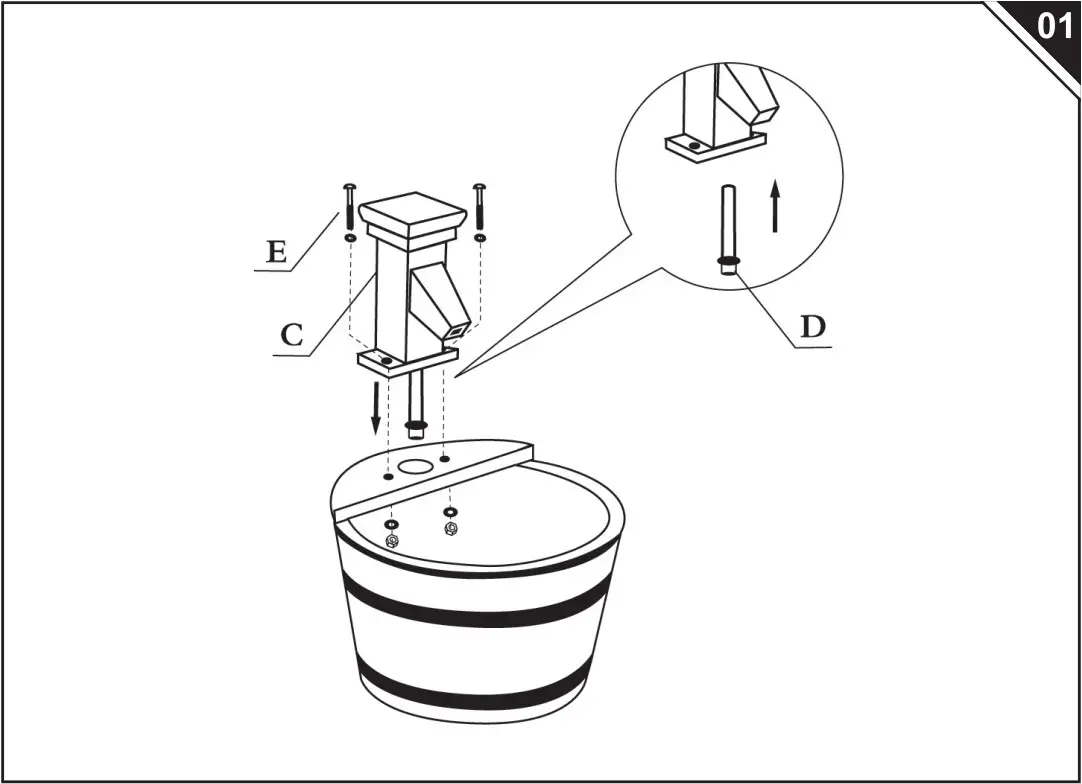 01

E

C

D