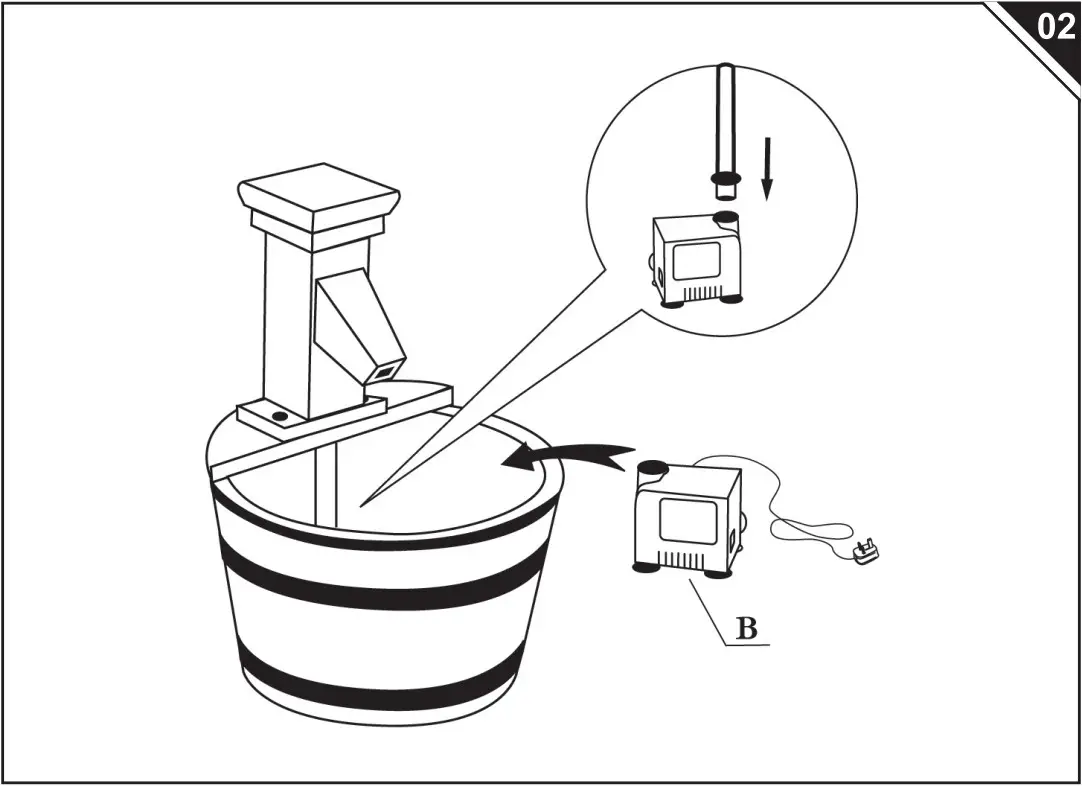 02

B