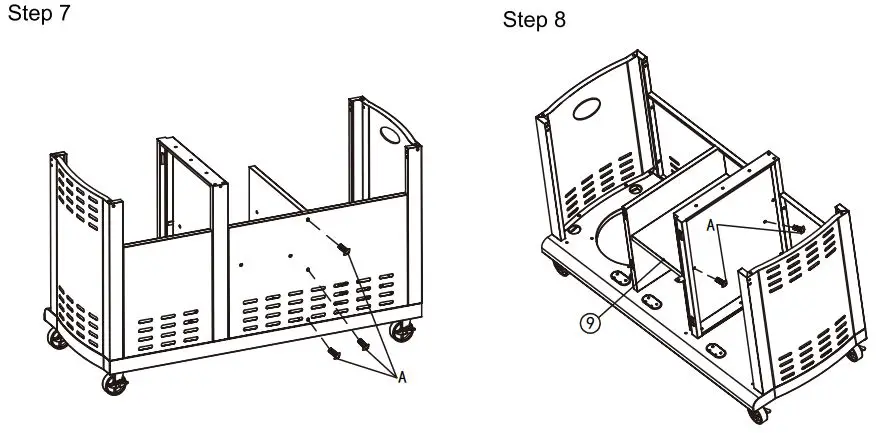 Step 7

A

Step 8

A

9