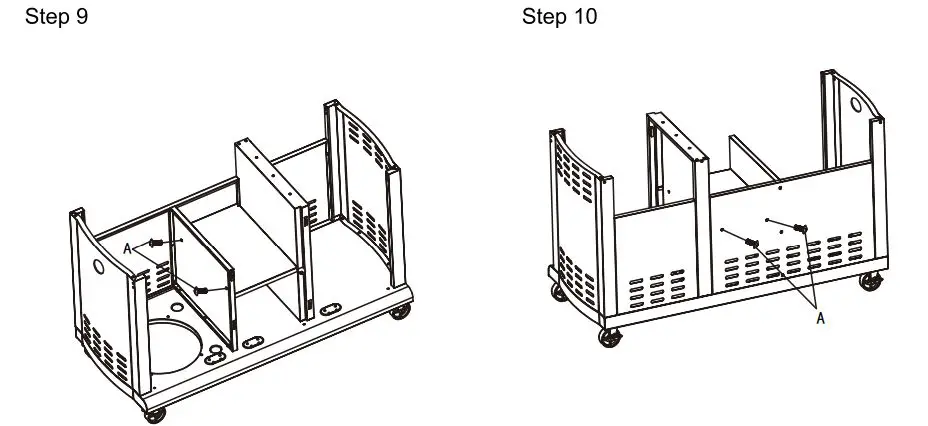 Step 9

A

Step 10

A