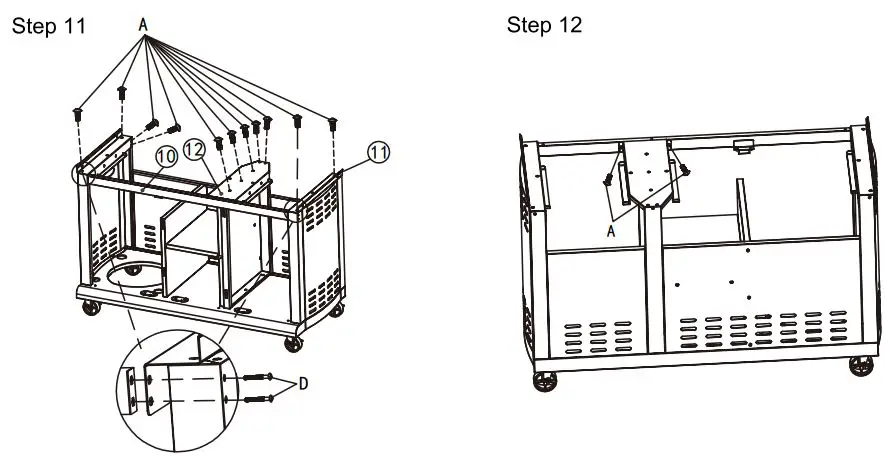 Step 11

A

10

12

11

D

Step 12

A