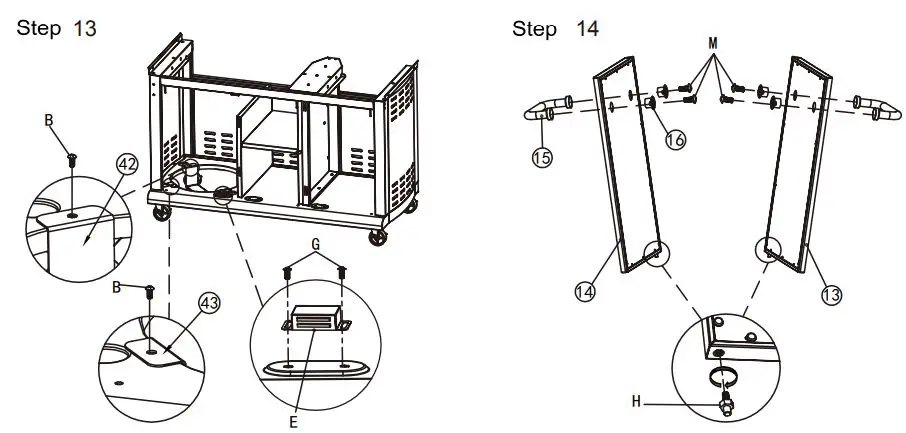 Step 13

B
42
B
43
G
E

Step 14

M
15
16
14
13
H