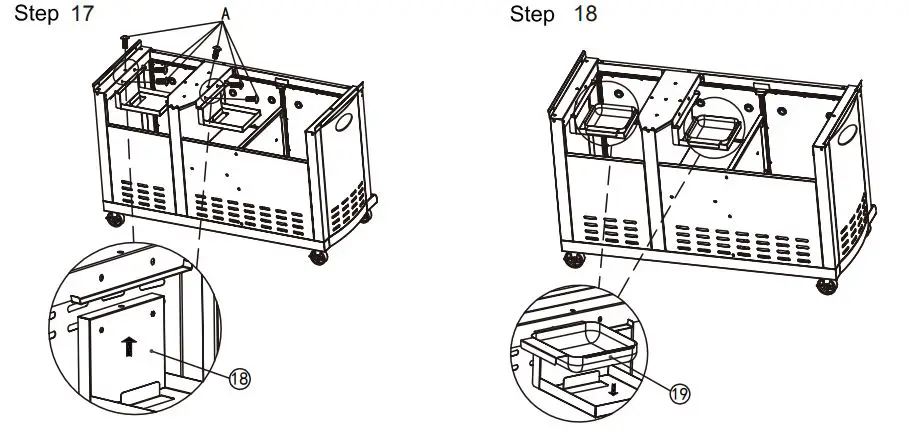 Step 17

A

18

Step 18

19