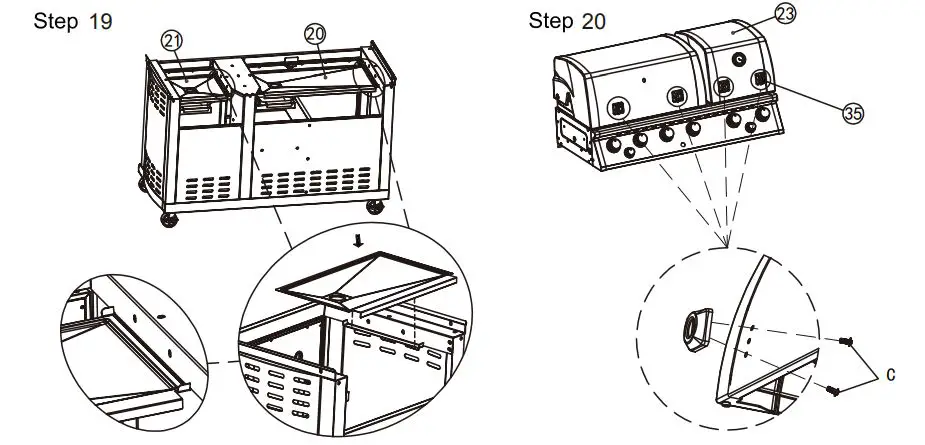 Step 19

21

20

Step 20

23

35

C