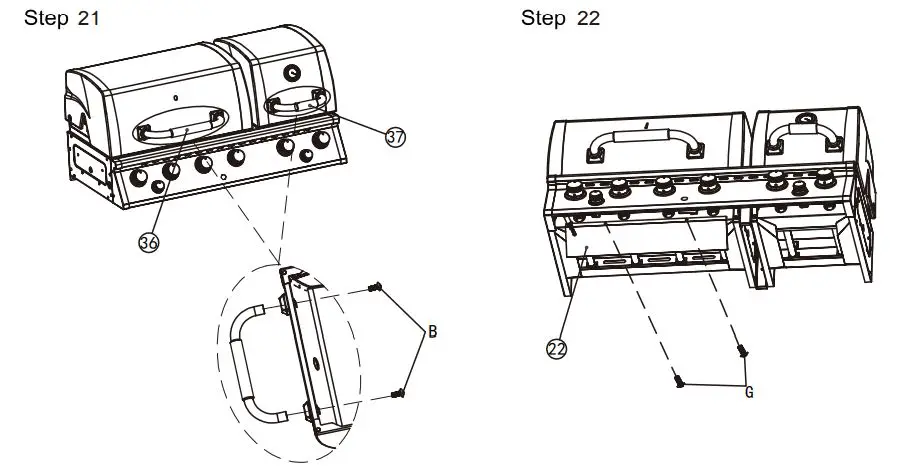 Step 21

37

36

B

Step 22

22

G