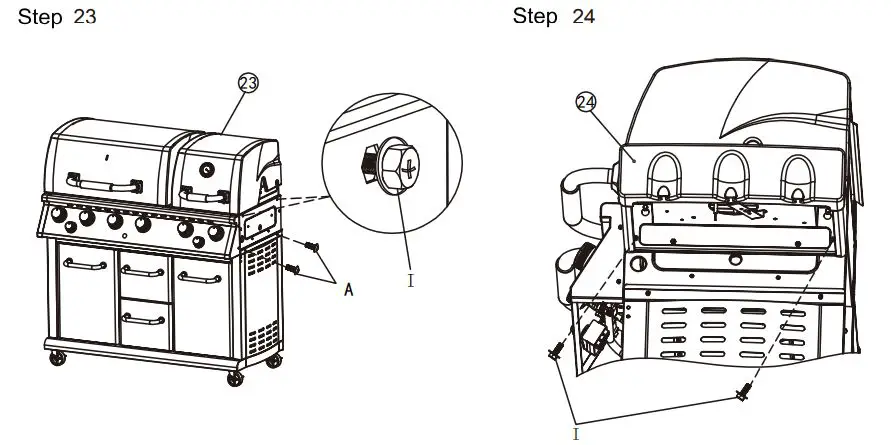 Step 23

23

I

A

Step 24

24

I