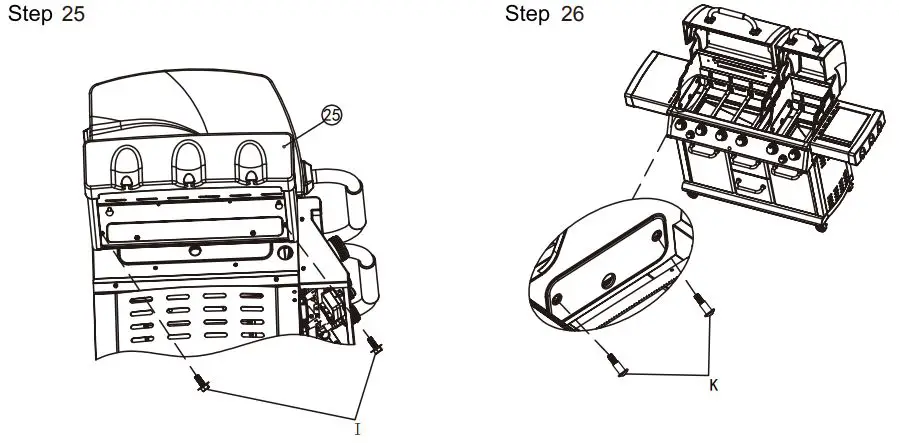 Step 25

25

I

Step 26

K