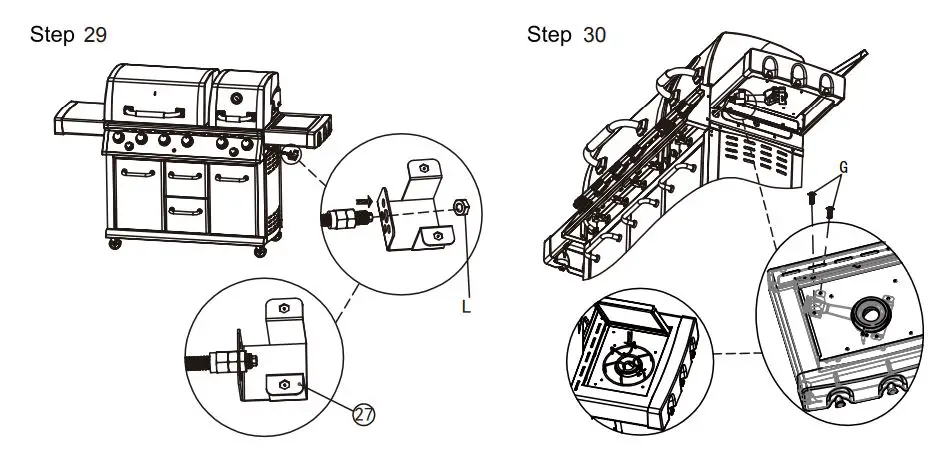 Step 29

L

27

Step 30

G