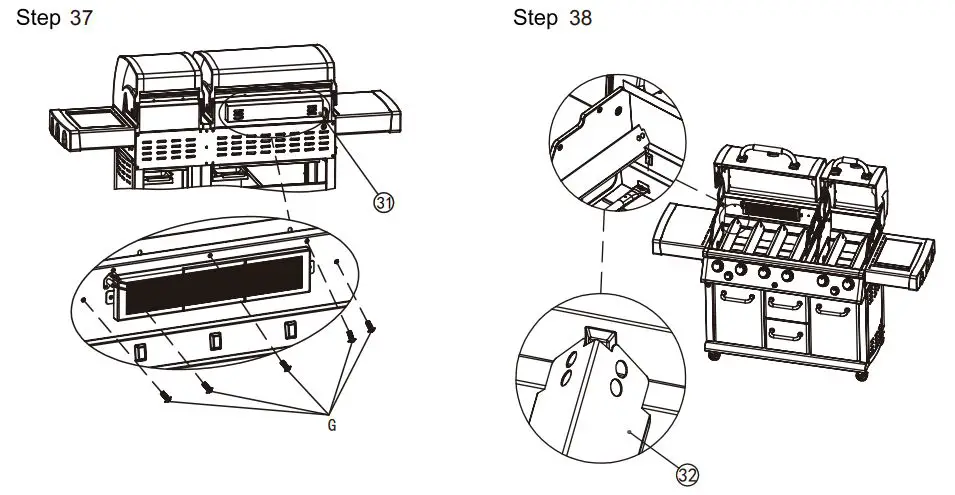 Step 37

31

G

Step 38

32