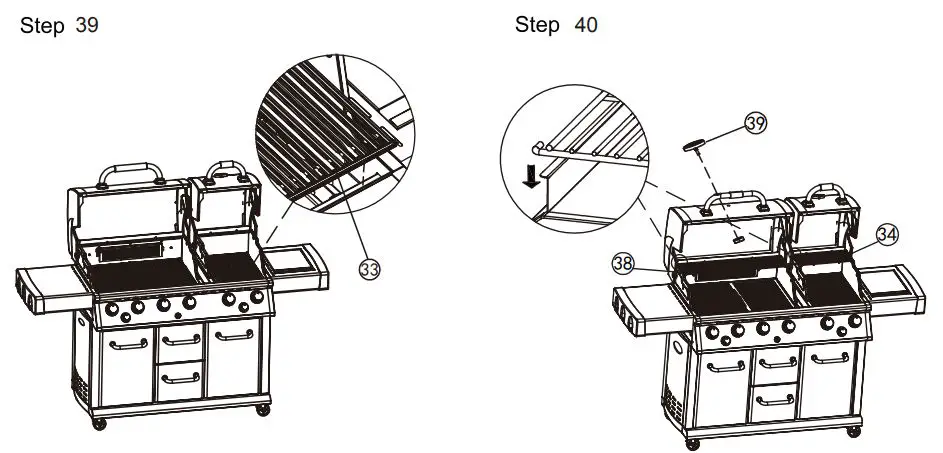 Step 39

33

Step 40

39

34

38