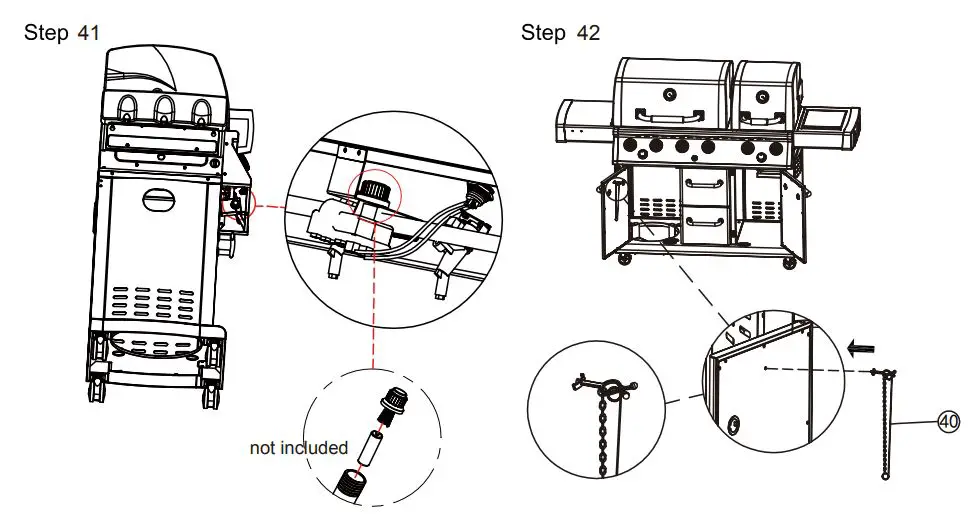 Step 41

not included

Step 42

40