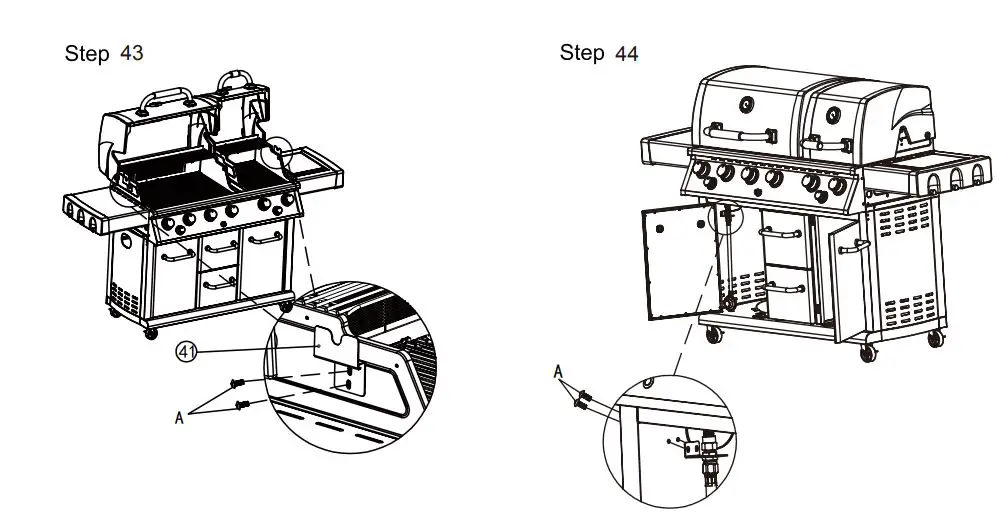 Step 43

41

A

Step 44

A