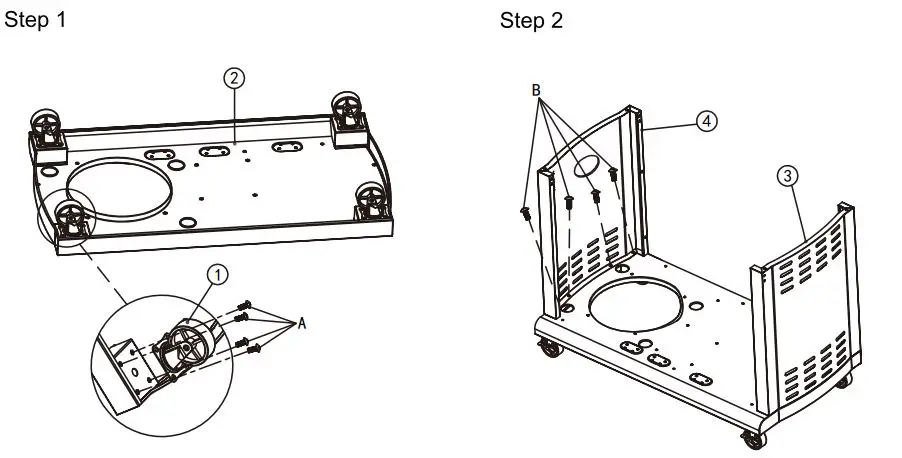 Step 1

2

1

A

Step 2

B

4

3