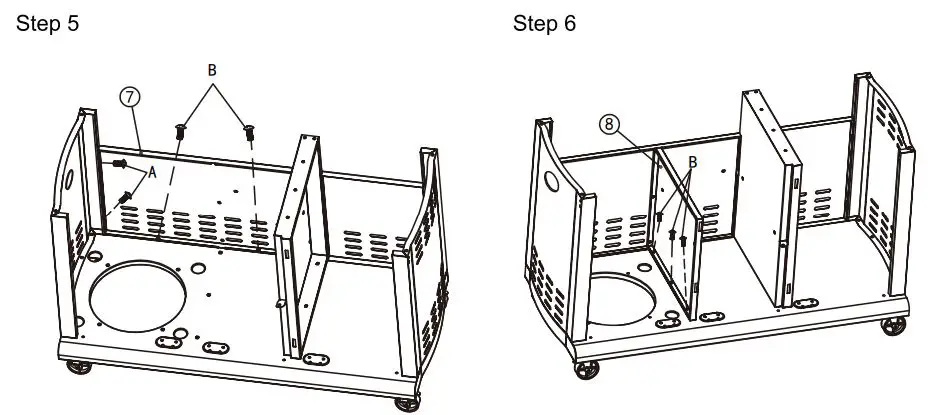 Step 5

B

⑦

A

Step 6

⑧

B