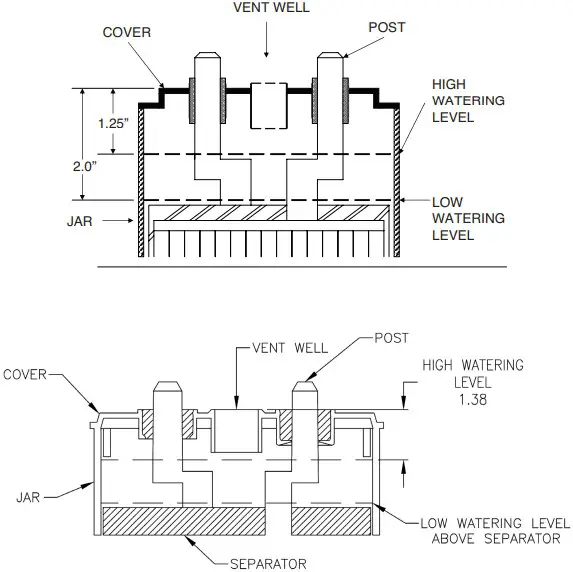 VENT WELL
COVER
POST
HIGH WATERING LEVEL
1.25"
2.0"
LOW WATERING LEVEL
JAR

VENT WELL
POST
COVER
HIGH WATERING LEVEL 1.38
JAR
LOW WATERING LEVEL ABOVE SEPARATOR
SEPARATOR