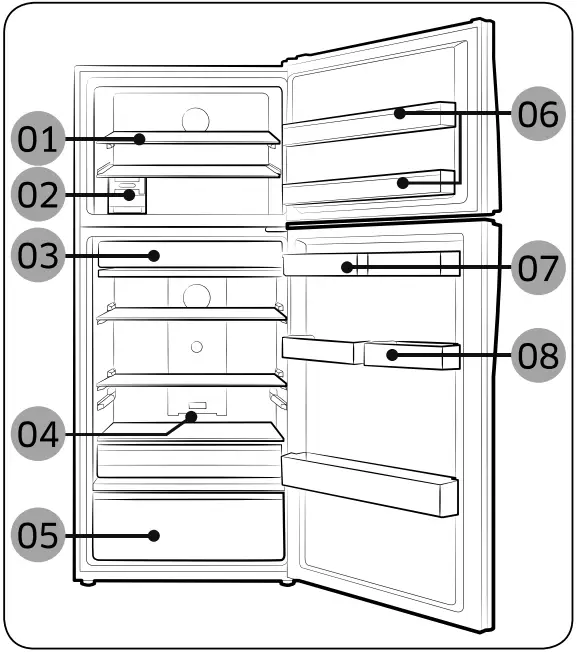 01
02
03
04
05
06
07
08