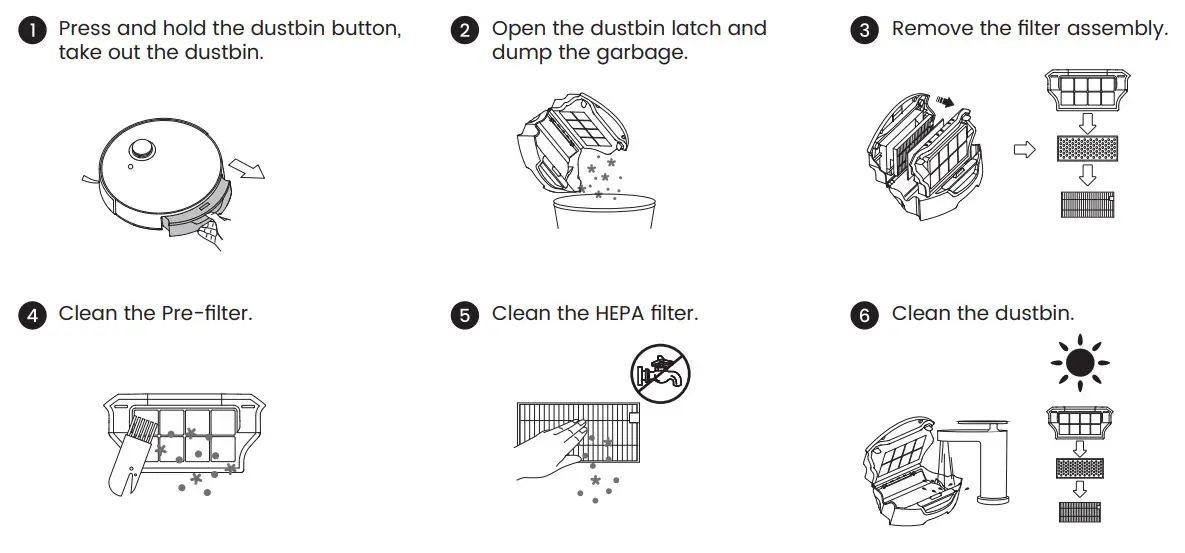 1 Press and hold the dustbin button, take out the dustbin.

2 Open the dustbin latch and dump the garbage.

3 Remove the filter assembly.

4 Clean the Pre-filter.

5 Clean the HEPA filter.

6 Clean the dustbin.